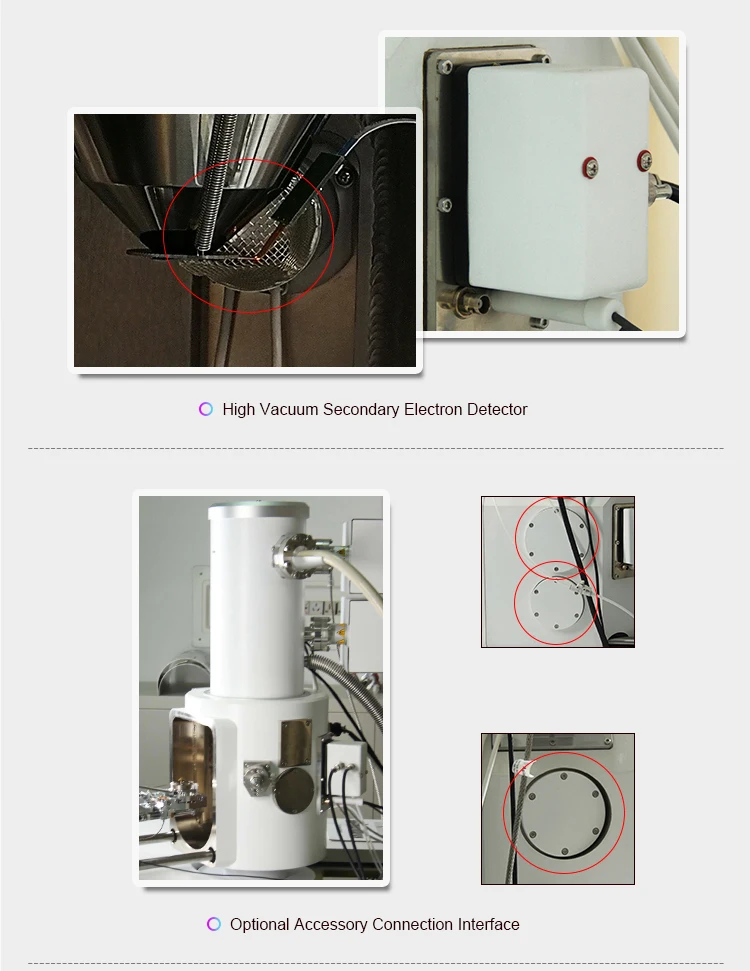 High Vacuum Secondary Electron Detector

Optional Accessory Connection Interface