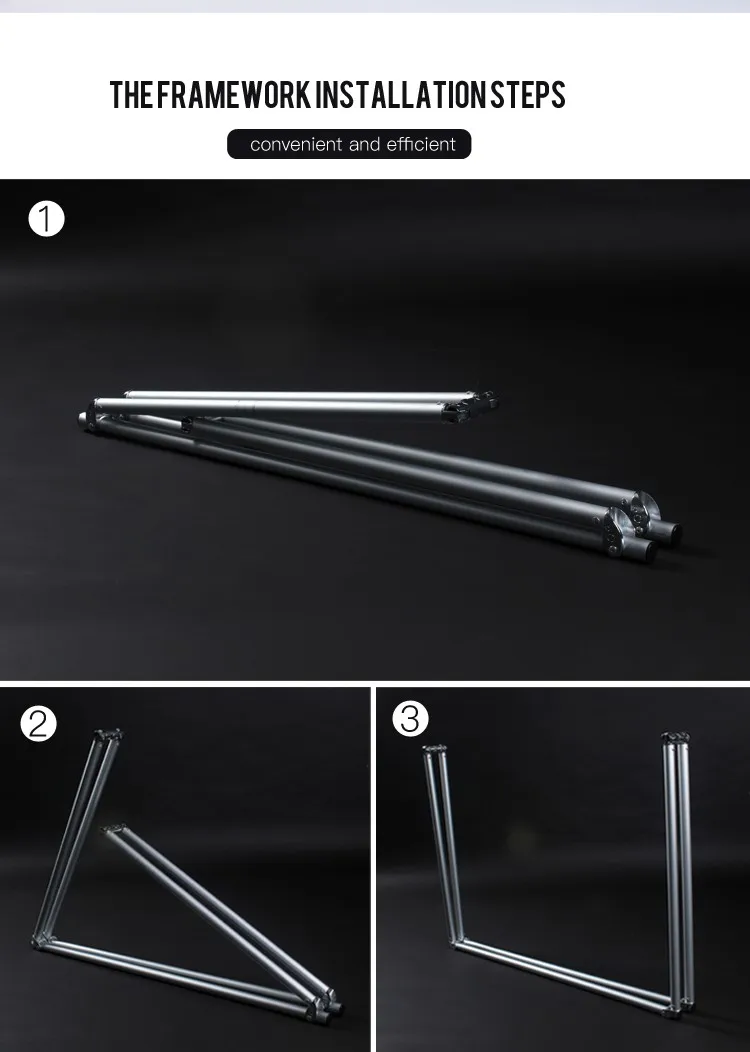 THE FRAMEWORK INSTALLATION STEPS

convenient and efficient

1

2

3