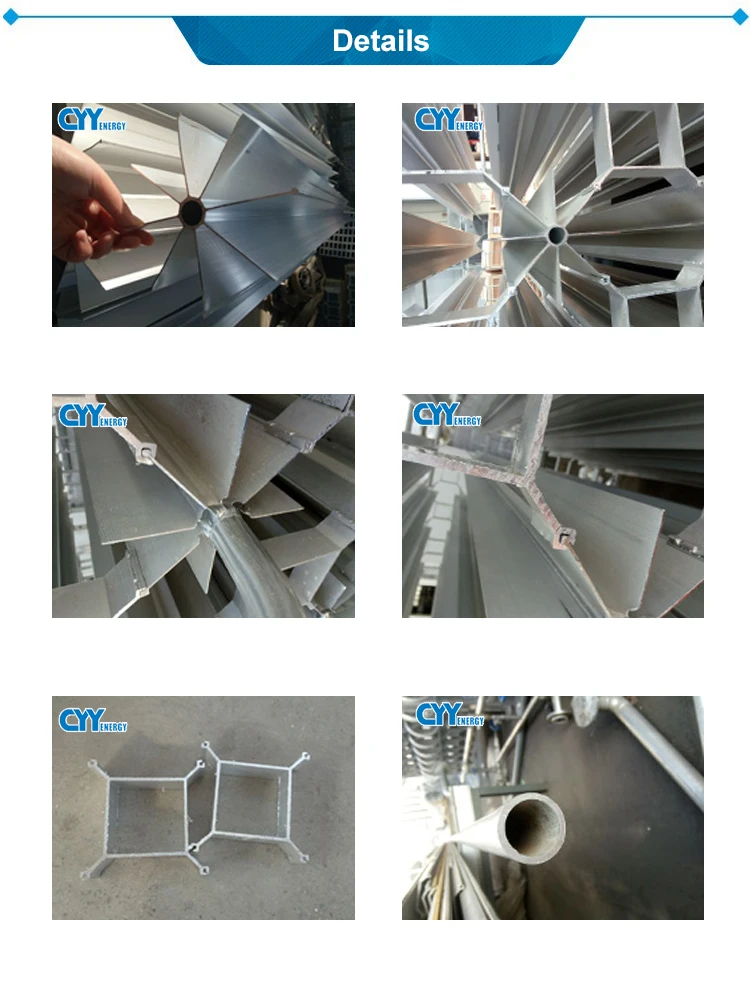 Details

CYY ENERGY

CYY ENERGY

CYY ENERGY

CYY ENERGY

CYY ENERGY

CYY ENERGY