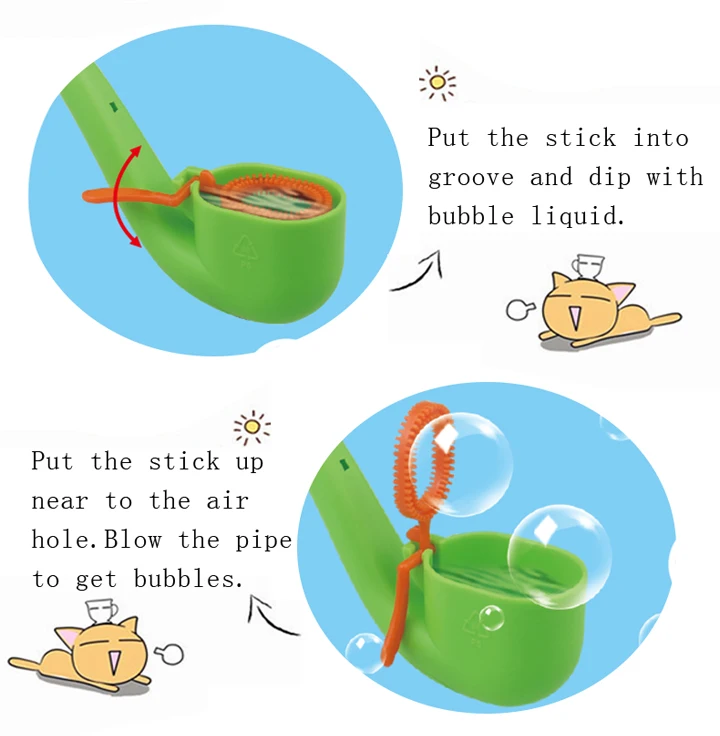 Put the stick into groove and dip with bubble liquid.

Put the stick up near to the air hole.Blow the pipe to get bubbles.