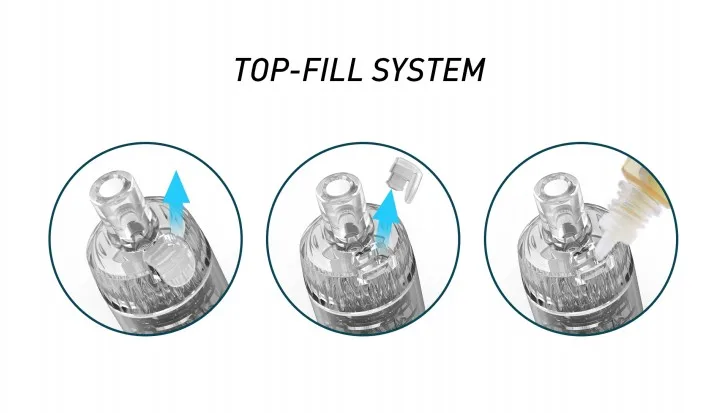 TOP-FILL SYSTEM