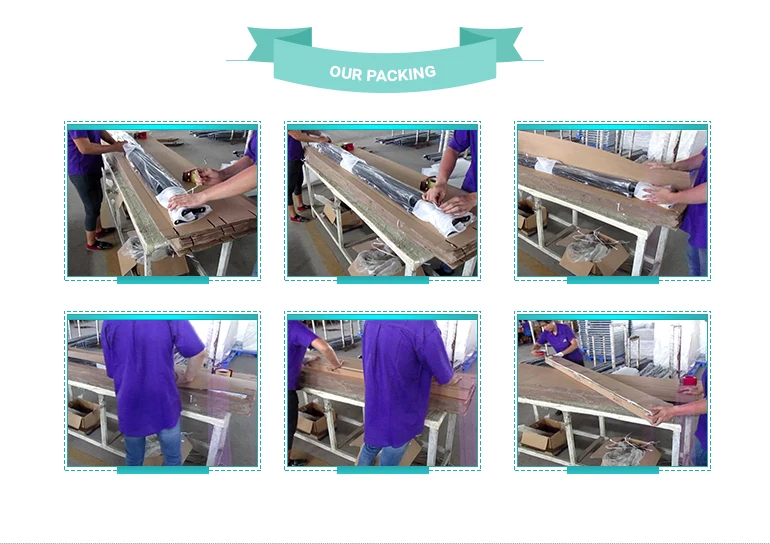 OUR PACKING