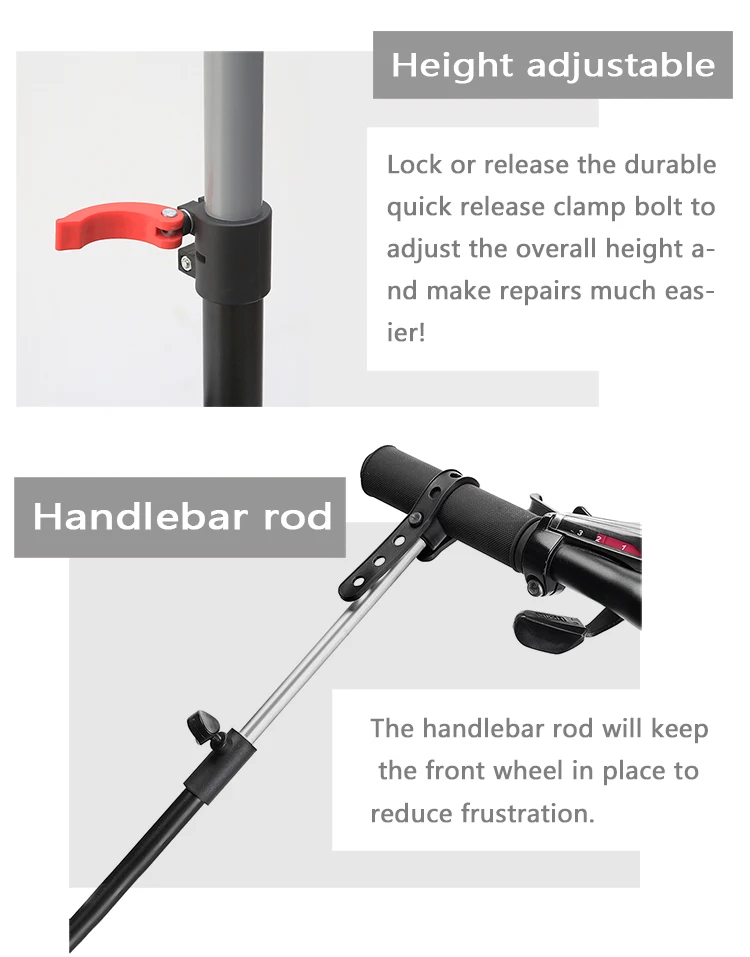 Height adjustable

Lock or release the durable quick release clamp bolt to adjust the overall height and make repairs much easier!

Handlebar rod

3 2 1

The handlebar rod will keep the front wheel in place to reduce frustration.