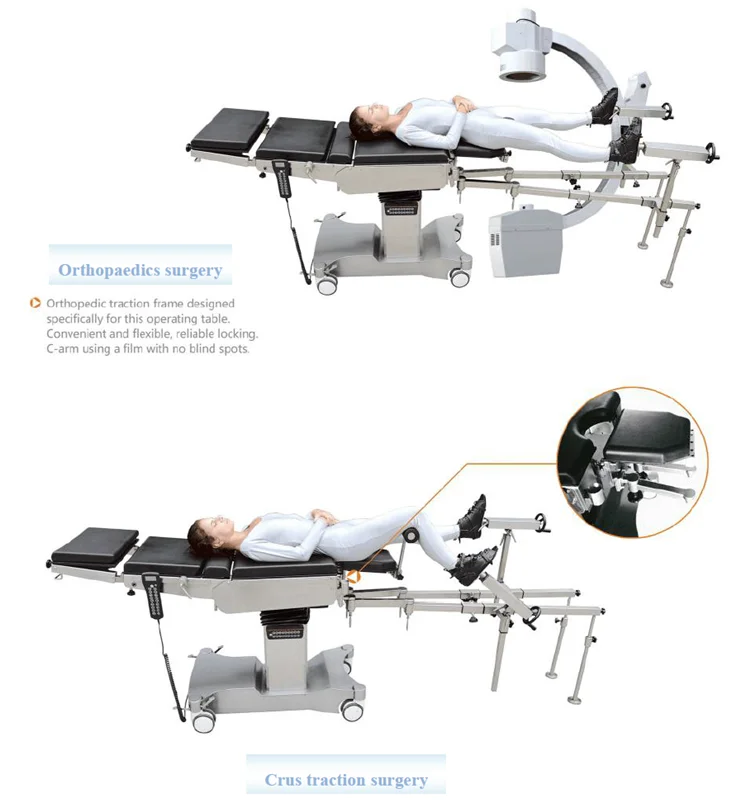 Orthopaedics surgery

Orthopedic traction frame designed specifically for this operating table. Convenient and flexible, reliable locking. C-arm using a film with no blind spots.

Crus traction surgery