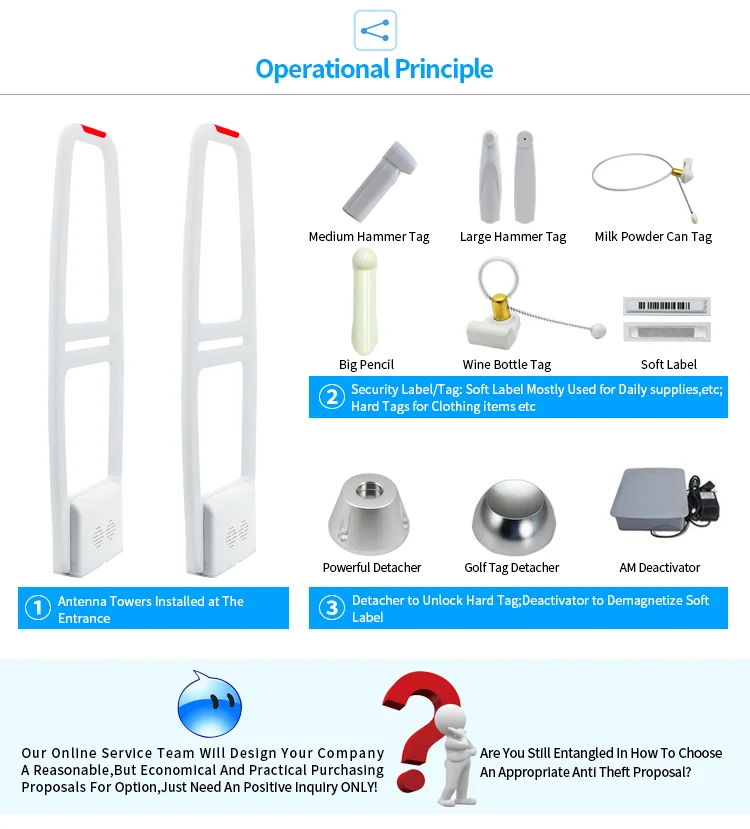 Operational Principle

Medium Hammer Tag

Large Hammer Tag

Milk Powder Can Tag

Big Pencil

Wine Bottle Tag

Soft Label

② Security Label/Tag: Soft Label Mostly Used for Daily supplies,etc; Hard Tags for Clothing items etc

Powerful Detacher

Golf Tag Detacher

AM Deactivator

① Antenna Towers Installed at The Entrance

③ Detacher to Unlock Hard Tag;Deactivator to Demagnetize Soft Label

Our Online Service Team Will Design Your Company A Reasonable,But Economical And Practical Purchasing Proposals For Option,Just Need An Positive Inquiry ONLY!

Are You Still Entangled In How To Choose An Appropriate Anti Theft Proposal?