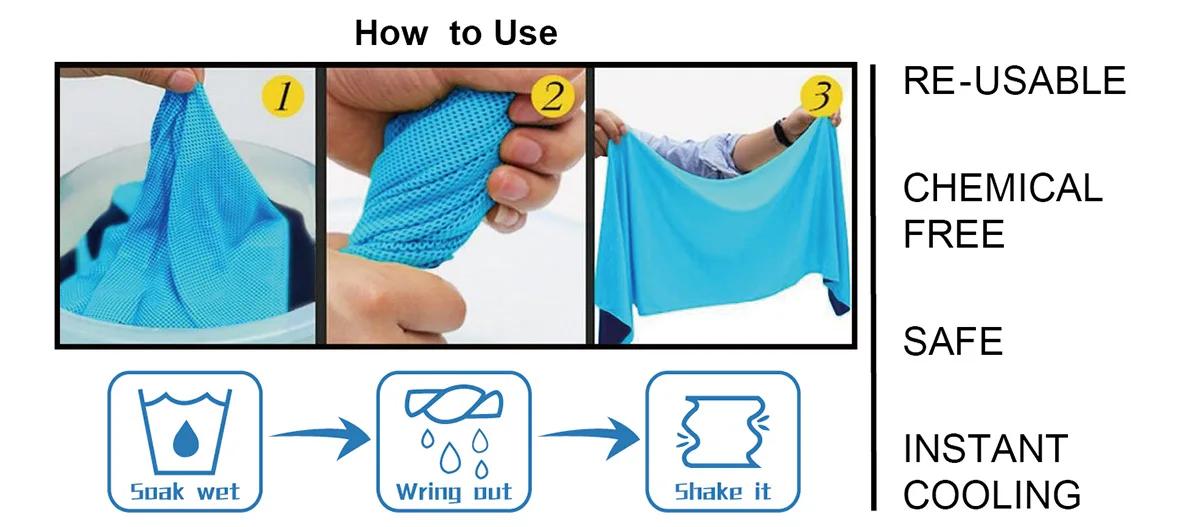 How to Use

1

2

3

Soak wet

Wring out

Shake it

RE-USABLE

CHEMICAL FREE

SAFE

INSTANT COOLING