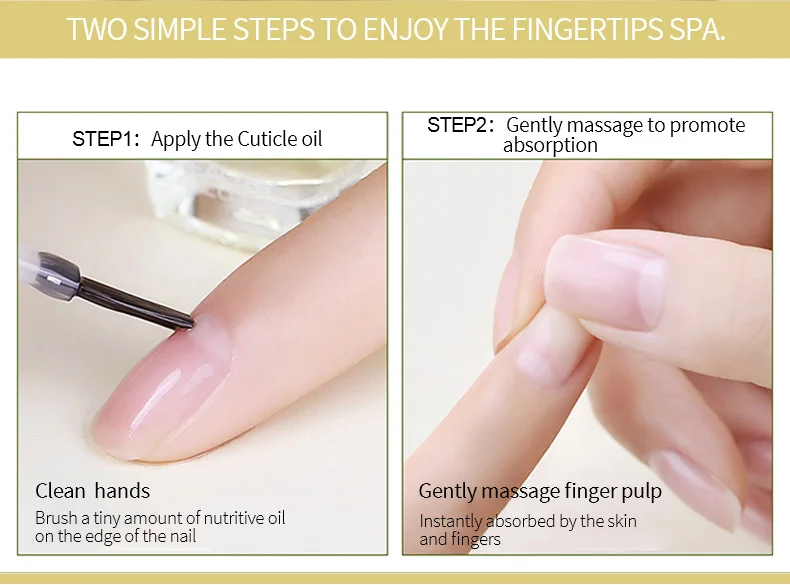 TWO SIMPLE STEPS TO ENJOY THE FINGERTIPS SPA.

STEP1: Apply the Cuticle oil

Clean hands

Brush a tiny amount of nutritive oil on the edge of the nail

STEP2: Gently massage to promote absorption

Gently massage finger pulp

Instantly absorbed by the skin and fingers