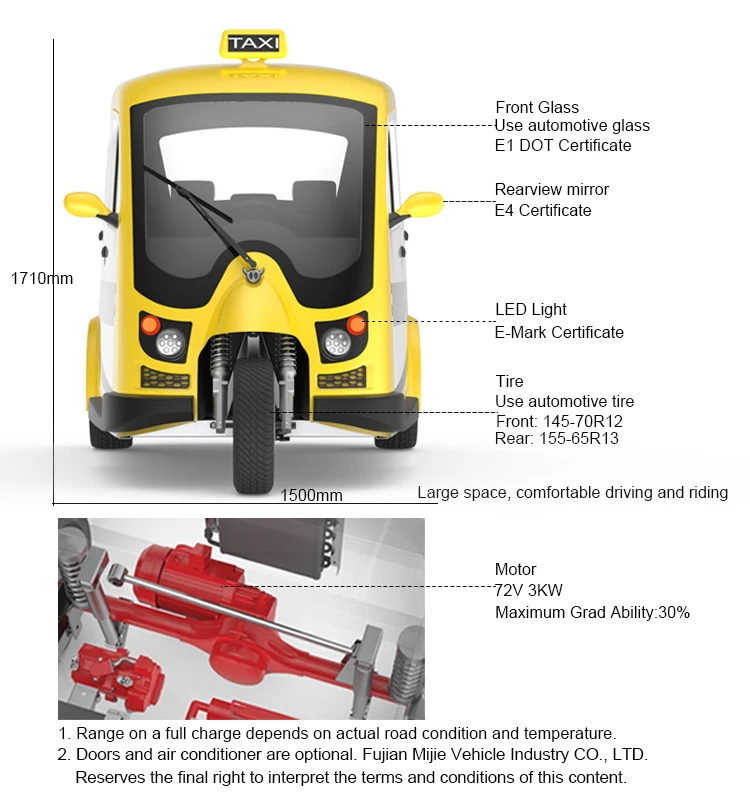 TAXI

Front Glass
Use automotive glass
E1 DOT Certificate

Rearview mirror
E4 Certificate

1710mm

LED Light
E-Mark Certificate

Tire
Use automotive tire
Front: 145-70R12
Rear: 155-65R13

1500mm

Large space, comfortable driving and riding

Motor
72V 3KW
Maximum Grad Ability:30%

1. Range on a full charge depends on actual road condition and temperature.
2. Doors and air conditioner are optional. Fujian Mijie Vehicle Industry CO., LTD. Reserves the final right to interpret the terms and conditions of this content.