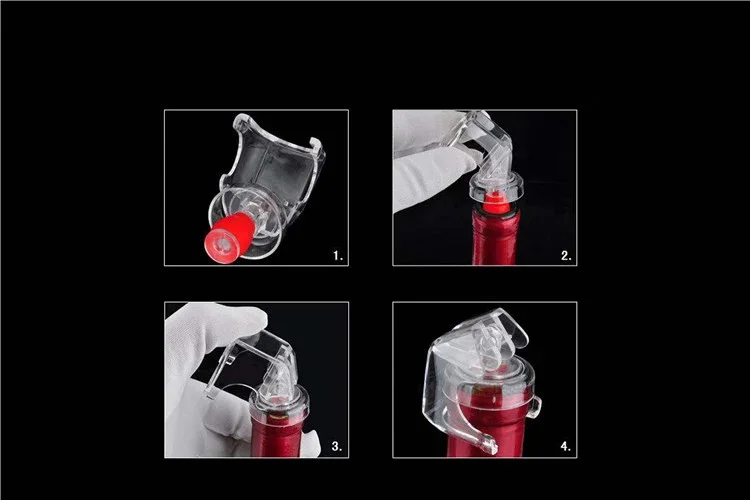 1.

2.

3.

4.