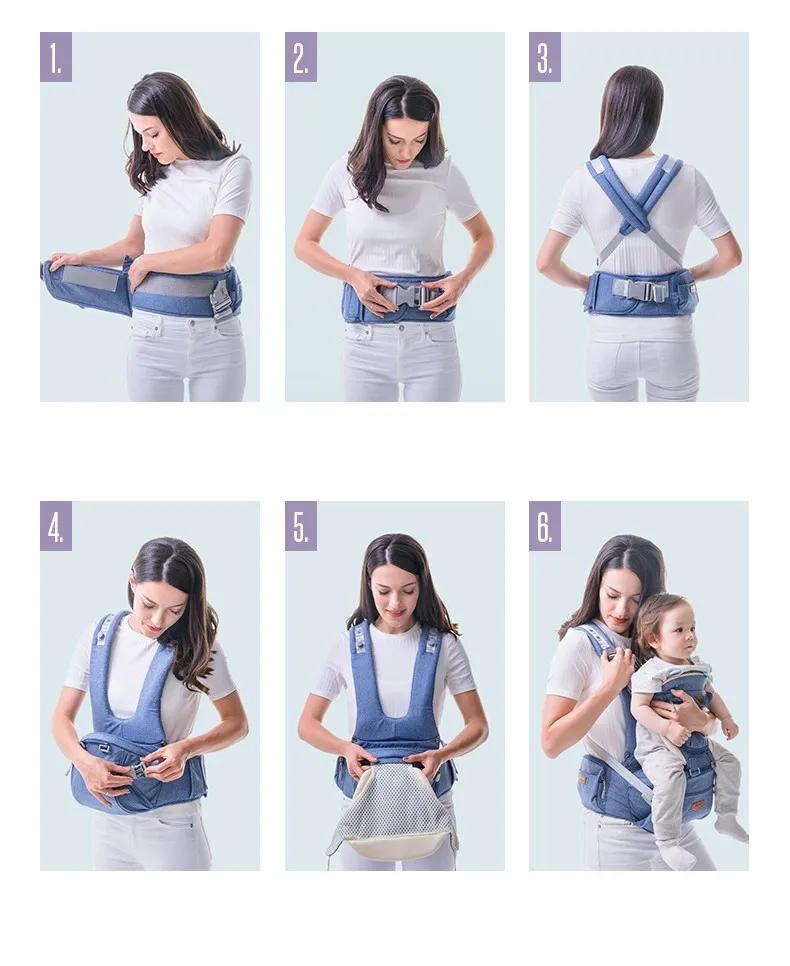 1.

2.

3.

4.

5.

6.