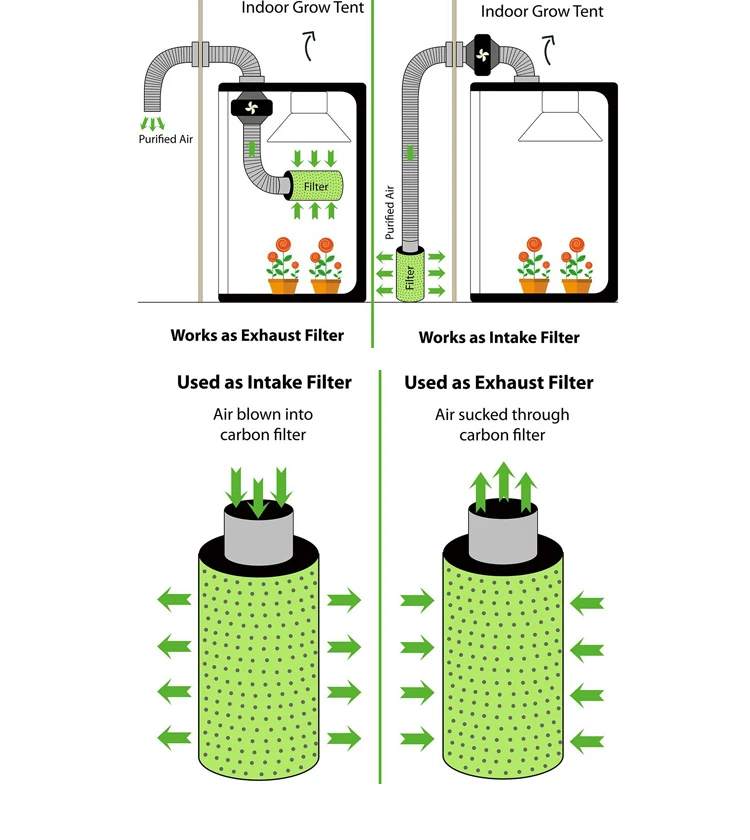 Indoor Grow Tent

Purified Air

Filter

Works as Exhaust Filter

Indoor Grow Tent

Purified Air

Filter

Works as Intake Filter

Used as Intake Filter

Air blown into carbon filter

Used as Exhaust Filter

Air sucked through carbon filter