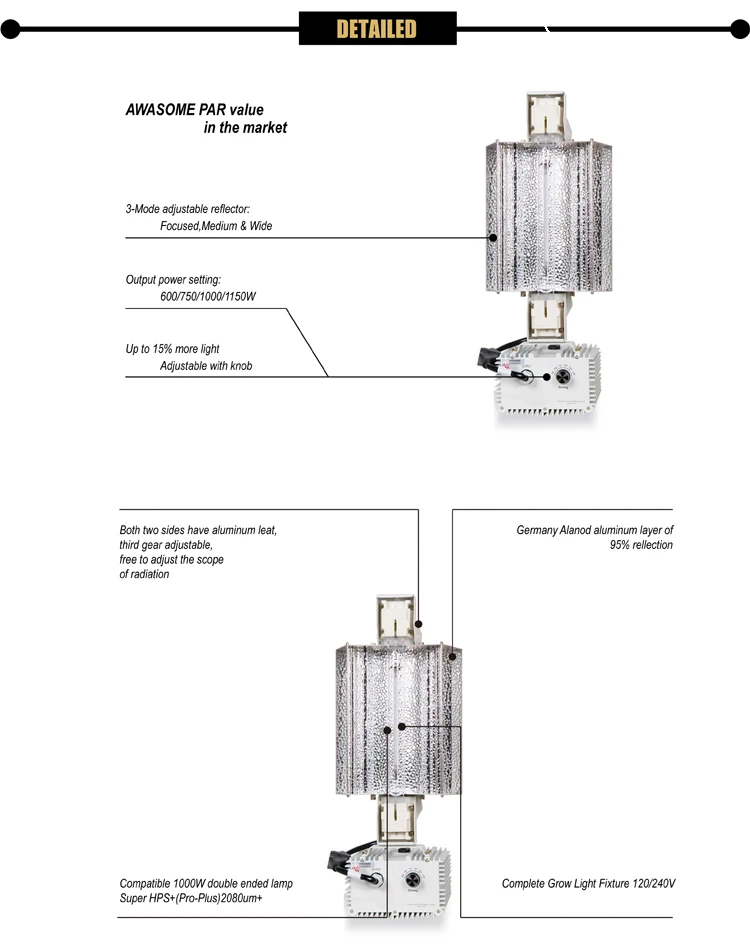 DETAILED

AWASOME PAR value in the market

3-Mode adjustable reflector: Focused,Medium & Wide

Output power setting: 600/750/1000/1150W

Up to 15% more light Adjustable with knob

Both two sides have aluminum leat, third gear adjustable, free to adjust the scope of radiation

Germany Alanod aluminum layer of 95% rellection

Compatible 1000W double ended lamp Super HPS+(Pro-Plus)2080um+

Complete Grow Light Fixture 120/240V