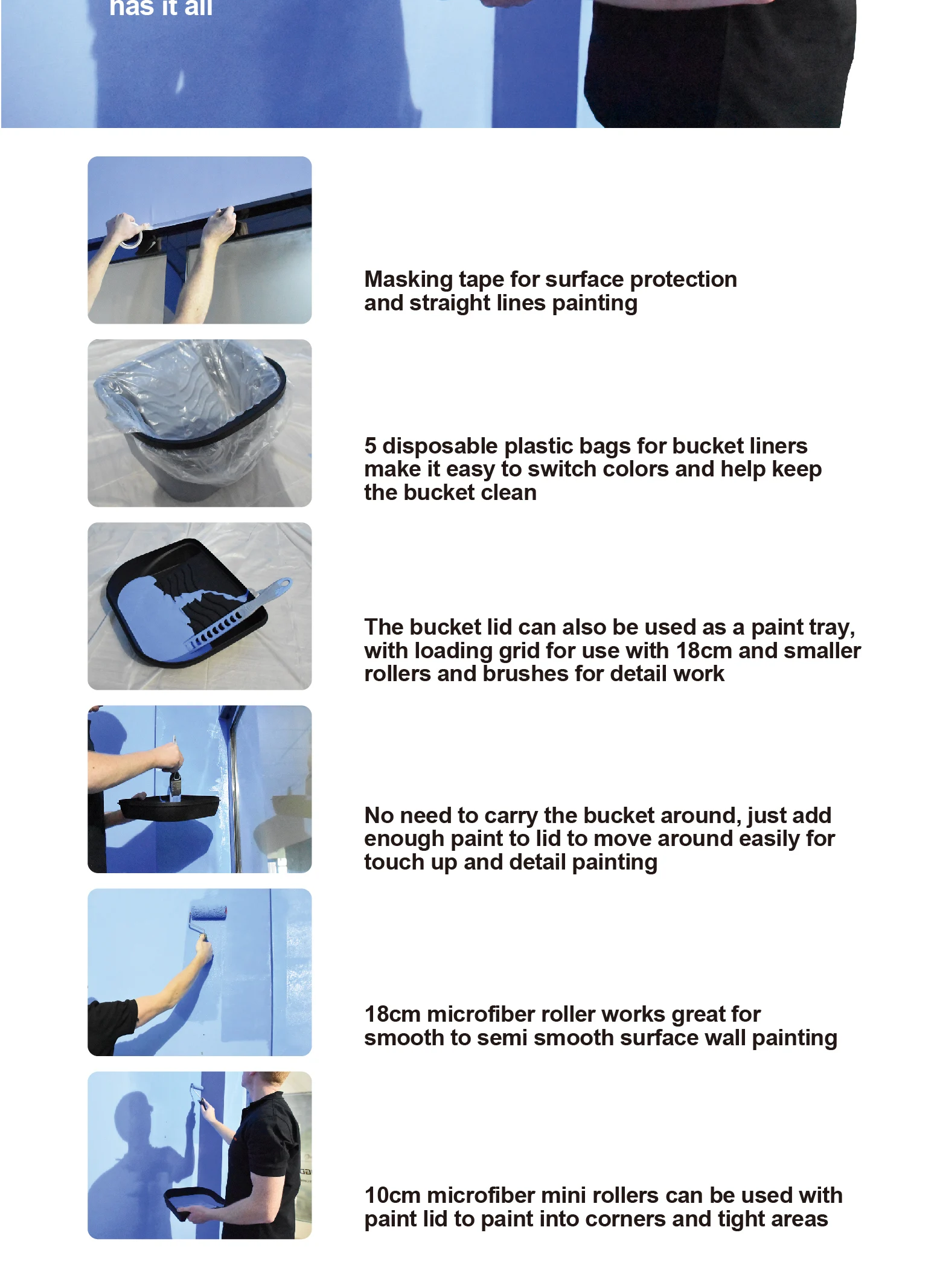 has it all

Masking tape for surface protection and straight lines painting

5 disposable plastic bags for bucket liners make it easy to switch colors and help keep the bucket clean

The bucket lid can also be used as a paint tray, with loading grid for use with 18cm and smaller rollers and brushes for detail work

No need to carry the bucket around, just add enough paint to lid to move around easily for touch up and detail painting

18cm microfiber roller works great for smooth to semi smooth surface wall painting

10cm microfiber mini rollers can be used with paint lid to paint into corners and tight areas