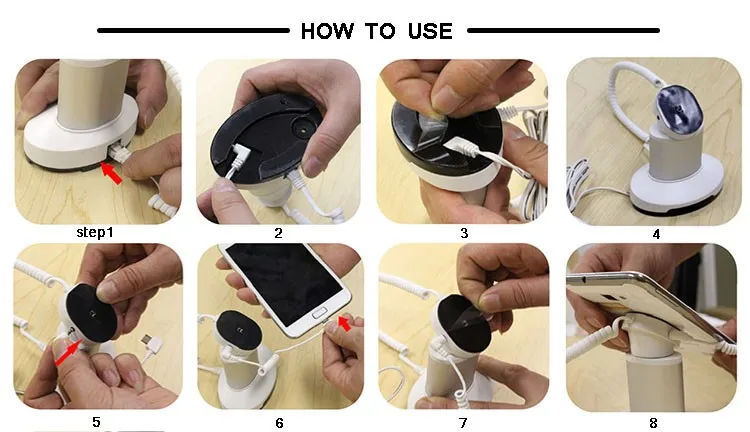 HOW TO USE

step1

2

3

4

5

6

7

8