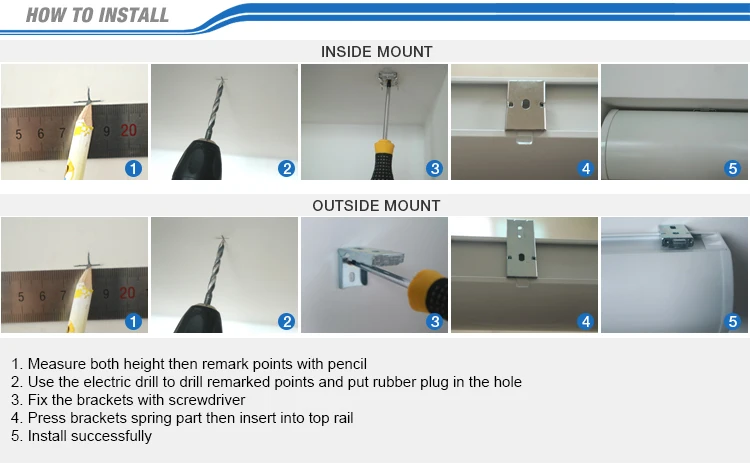 HOW TO INSTALL

INSIDE MOUNT

5 6 7 9 20

1

2

3

4

5

OUTSIDE MOUNT

5 6 7 9 20

1

2

3

4

5

1. Measure both height then remark points with pencil
2. Use the electric drill to drill remarked points and put rubber plug in the hole
3. Fix the brackets with screwdriver
4. Press brackets spring part then insert into top rail
5. Install successfully