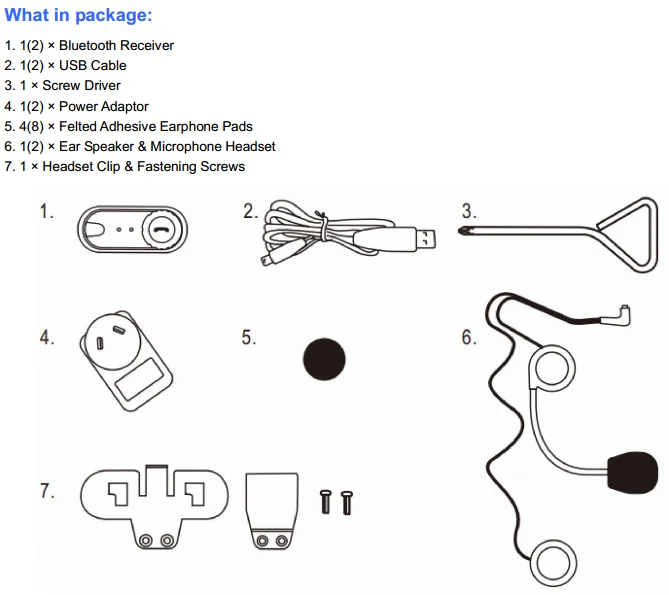 What in package:

1. 1(2) × Bluetooth Receiver
2. 1(2) × USB Cable
3. 1 × Screw Driver
4. 1(2) × Power Adaptor
5. 4(8) × Felted Adhesive Earphone Pads
6. 1(2) × Ear Speaker & Microphone Headset
7. 1 × Headset Clip & Fastening Screws

1.

2.

3.

4.

5.

6.

7.