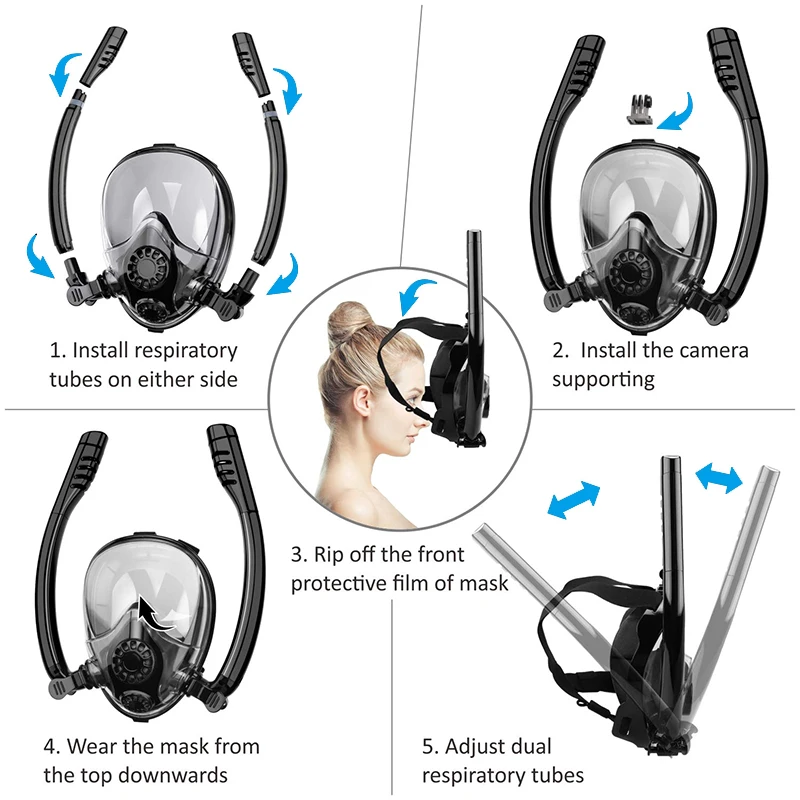 1. Install respiratory tubes on either side

2. Install the camera supporting

3. Rip off the front protective film of mask

4. Wear the mask from the top downwards

5. Adjust dual respiratory tubes