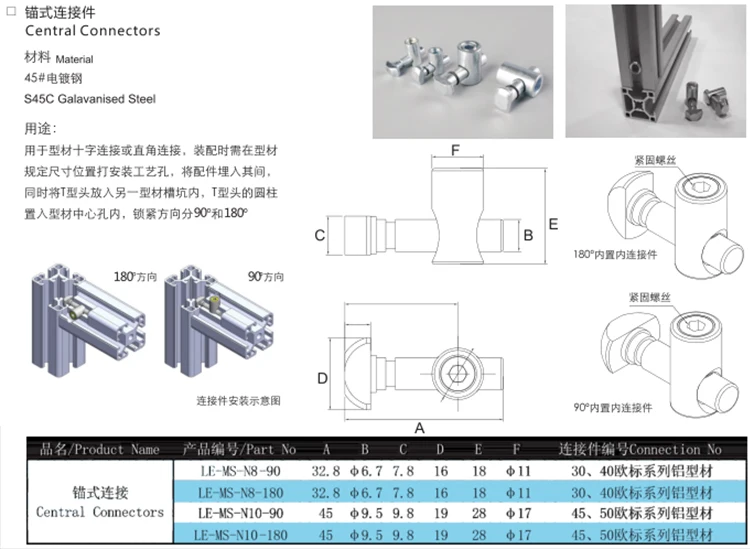 □ 锚式连接件
Central Connectors

材料 Material
45#电镀钢
S45C Galavanised Steel

用途:
用于型材十字连接或直角连接，装配时需在型材规定尺寸位置打安装工艺孔，将配件埋入其间，同时将T型头放入另一型材槽坑内，T型头的圆柱置入型材中心孔内，锁紧方向分90°和180°

180°方向

90°方向

连接件安装示意图

F

C

B

E

D

A

紧固螺丝

180°内置内连接件

紧固螺丝

90°内置内连接件

| 品名/Product Name | 产品编号/Part No | A | B | C | D | E | F | 连接件编号Connection No |
|---|---|---|---|---|---|---|---|---|
| 锚式连接 Central Connectors | LE-MS-N8-90 | 32.8 | φ6.7 | 7.8 | 16 | 18 | φ11 | 30、40欧标系列铝型材 |
| | LE-MS-N8-180 | 32.8 | φ6.7 | 7.8 | 16 | 18 | φ11 | 30、40欧标系列铝型材 |
| | LE-MS-N10-90 | 45 | φ9.5 | 9.8 | 19 | 28 | φ17 | 45、50欧标系列铝型材 |
| | LE-MS-N10-180 | 45 | φ9.5 | 9.8 | 19 | 28 | φ17 | 45、50欧标系列铝型材 |