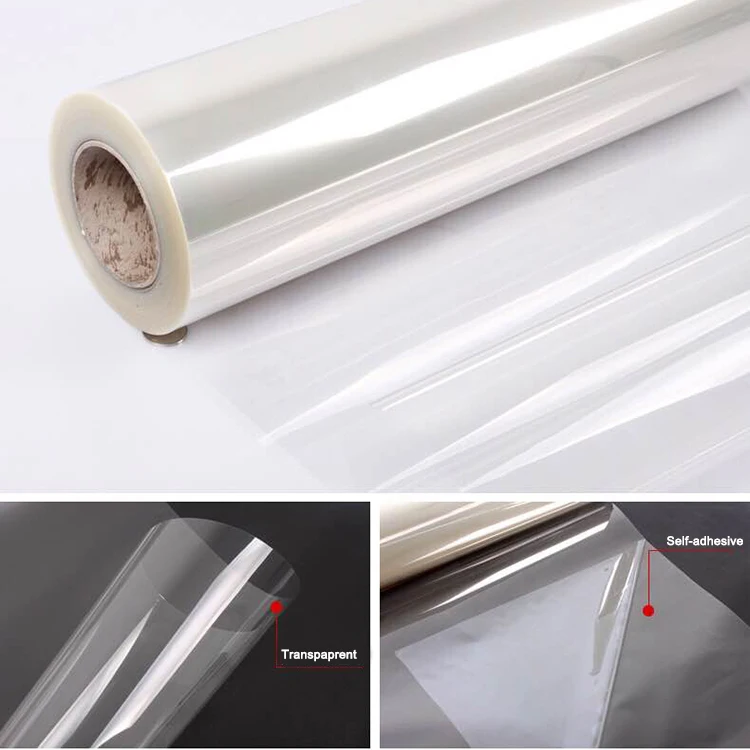 Transpaprent

Self-adhesive