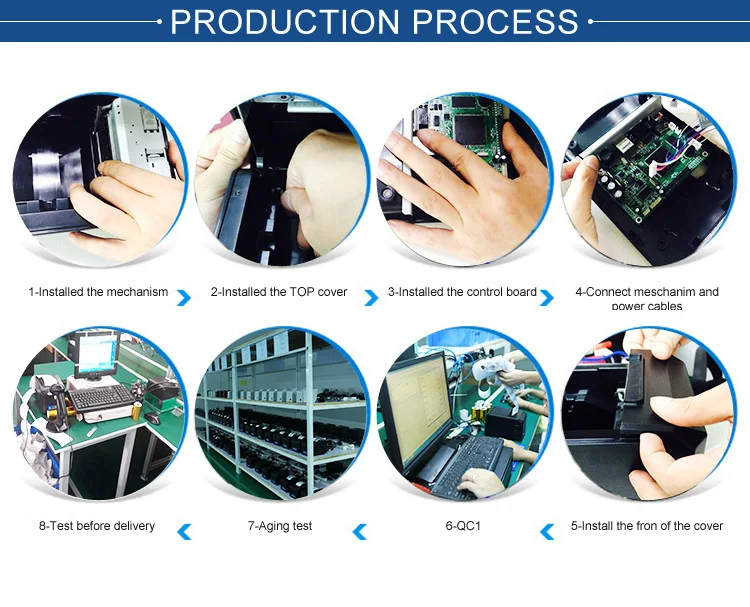 PRODUCTION PROCESS

1-Installed the mechanism

2-Installed the TOP cover

3-Installed the control board

4-Connect meschanim and power cables

8-Test before delivery

7-Aging test

6-QC1

5-Install the fron of the cover