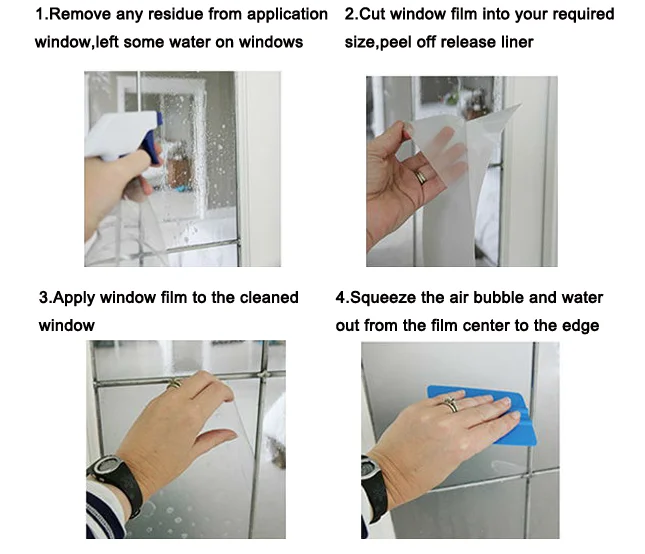 1.Remove any residue from application window,left some water on windows

2.Cut window film into your required size,peel off release liner

3.Apply window film to the cleaned window

4.Squeeze the air bubble and water out from the film center to the edge