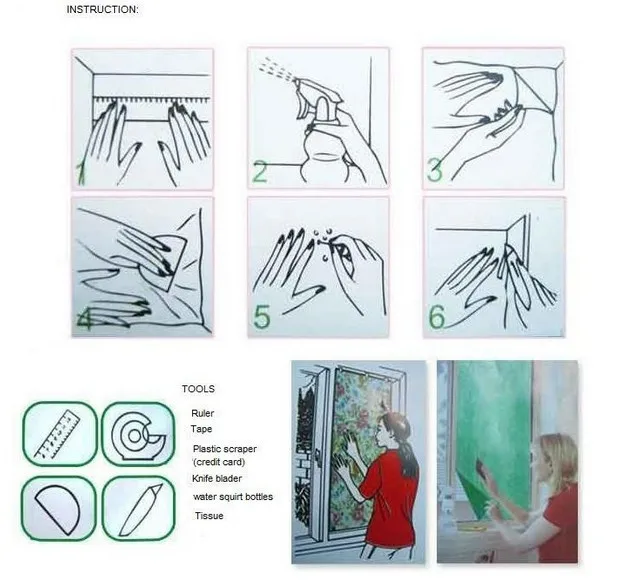 INSTRUCTION:

1

2

3

4

5

6

TOOLS

Ruler

Tape

Plastic scraper (credit card)

Knife blader

water squirt bottles

Tissue