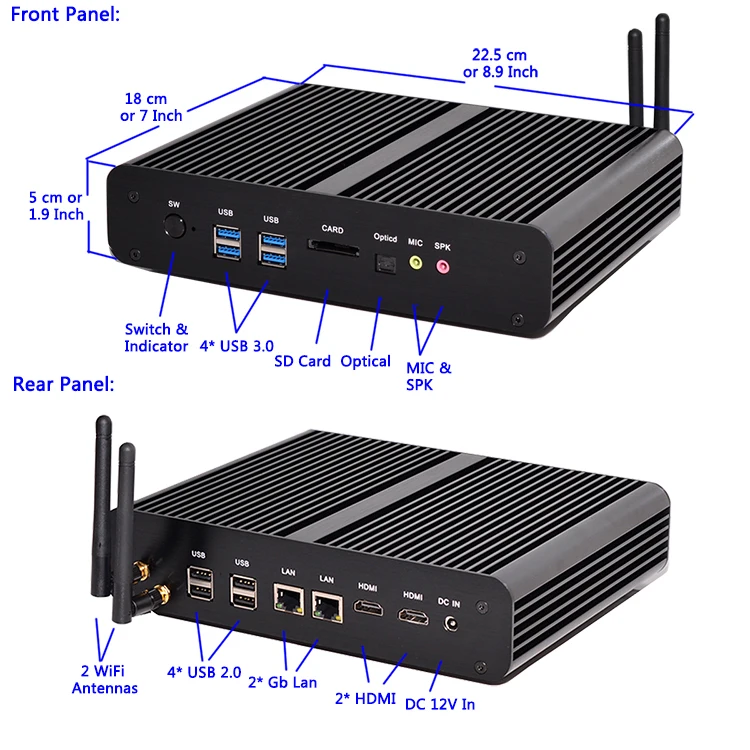 Front Panel:

22.5 cm or 8.9 Inch

18 cm or 7 Inch

5 cm or 1.9 Inch

SW

USB

USB

CARD

Opticd

MIC

SPK

Switch & Indicator

4* USB 3.0

SD Card

Optical

MIC & SPK

Rear Panel:

USB

USB

LAN

LAN

HDMI

HDMI

DC IN

2 WiFi Antennas

4* USB 2.0

2* Gb Lan

2* HDMI

DC 12V In