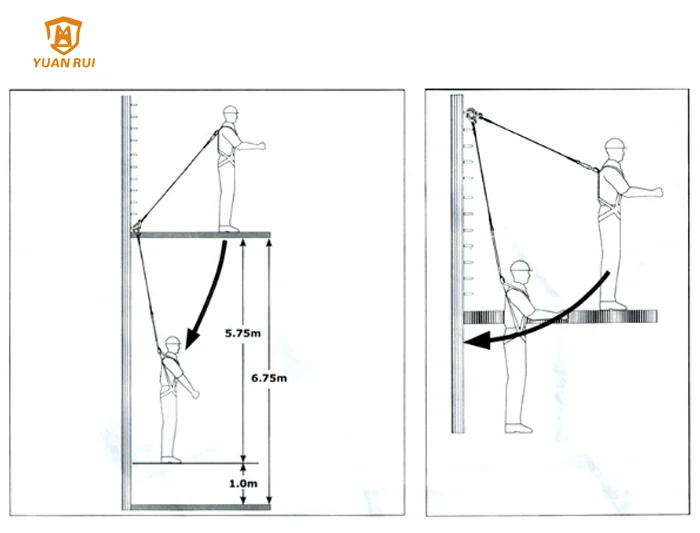 YUAN RUI

5.75m

6.75m

1.0m