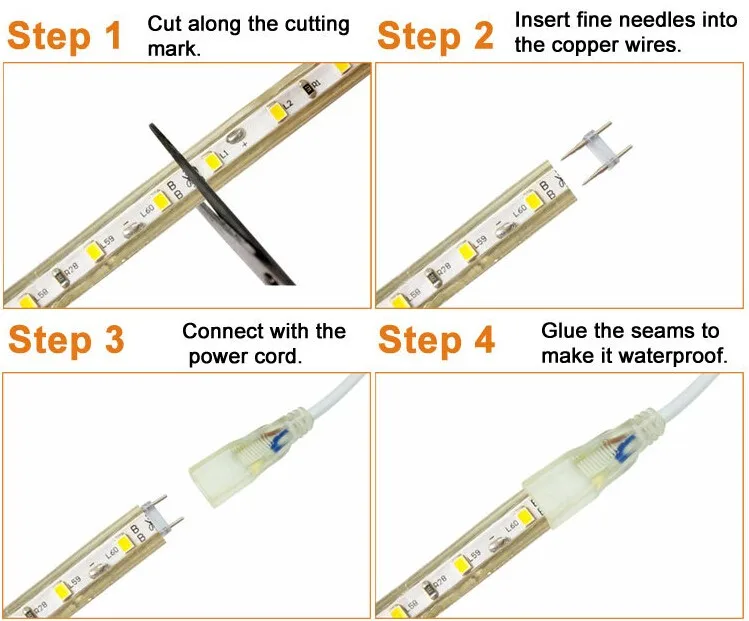 Step 1 Cut along the cutting mark.

Step 2 Insert fine needles into the copper wires.

Step 3 Connect with the power cord.

Step 4 Glue the seams to make it waterproof.