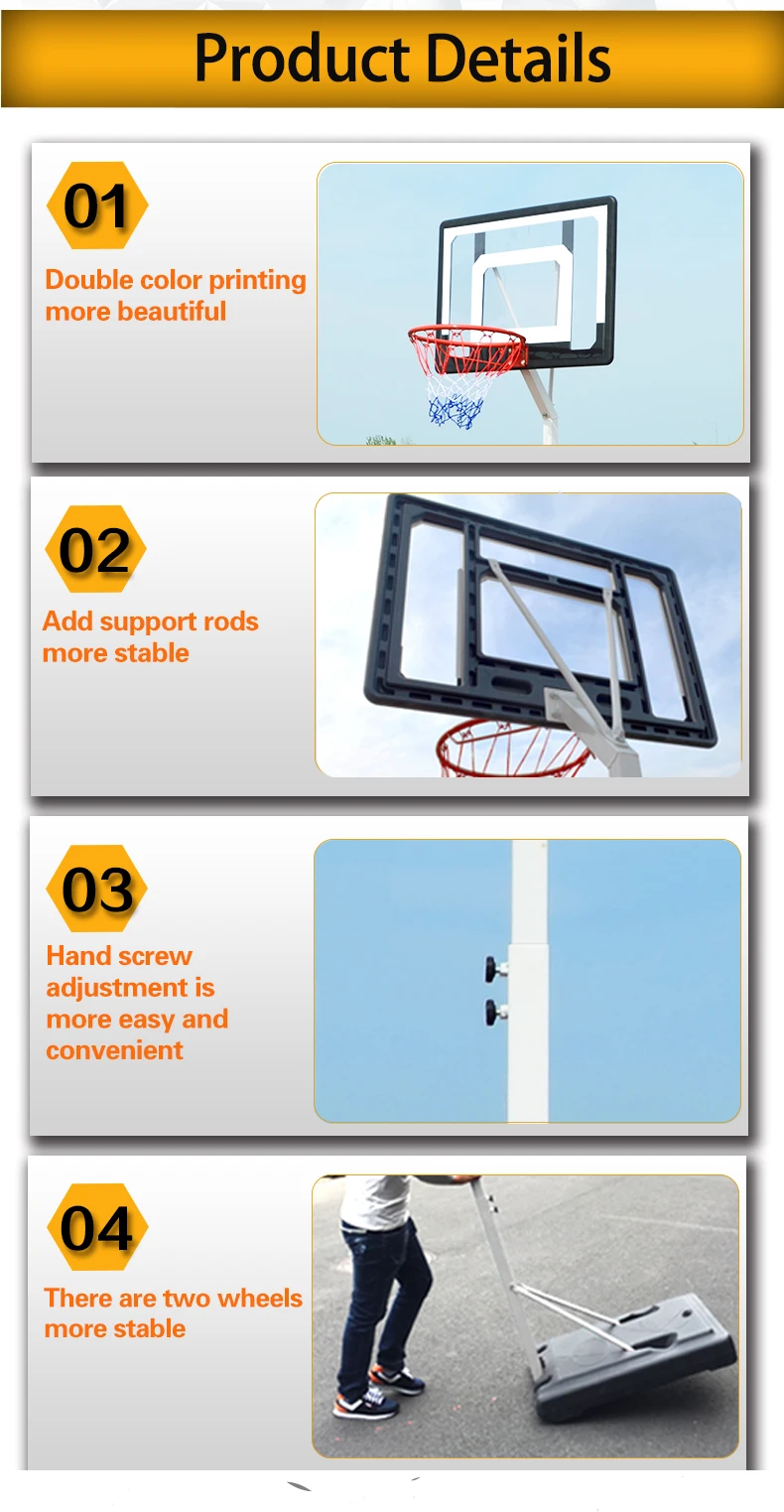 Product Details

01

Double color printing more beautiful

02

Add support rods more stable

03

Hand screw adjustment is more easy and convenient

04

There are two wheels more stable