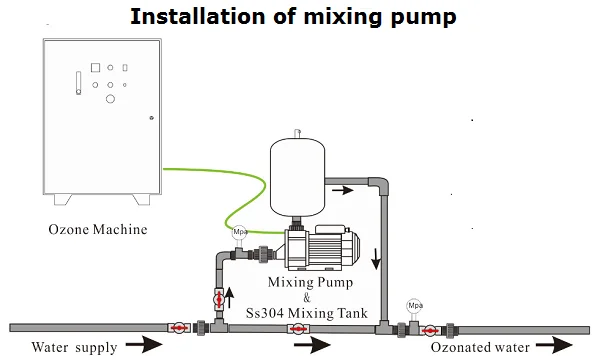 Installation of mixing pump

Ozone Machine

Mpa

Mixing Pump
&
Ss304 Mixing Tank

Mpa

Water supply

Ozonated water