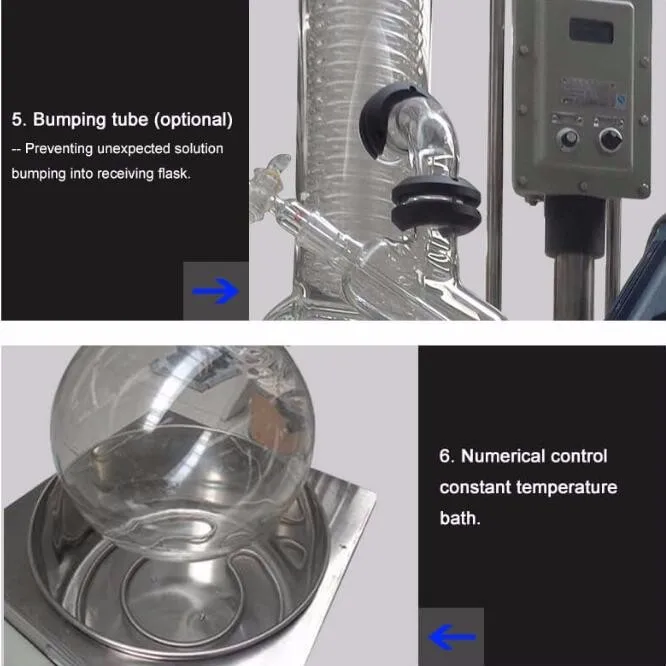 5. Bumping tube (optional)
-- Preventing unexpected solution bumping into receiving flask.

6. Numerical control constant temperature bath.