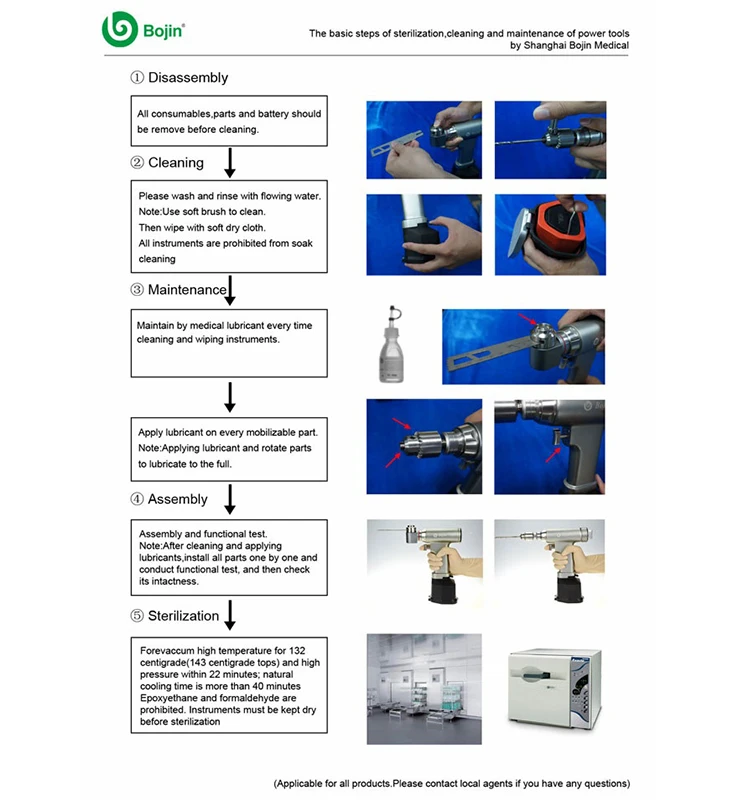 Bojin®

The basic steps of sterilization,cleaning and maintenance of power tools
by Shanghai Bojin Medical

① Disassembly

All consumables,parts and battery should be remove before cleaning.

② Cleaning

Please wash and rinse with flowing water.
Note:Use soft brush to clean.
Then wipe with soft dry cloth.
All instruments are prohibited from soak cleaning

③ Maintenance

Maintain by medical lubricant every time cleaning and wiping instruments.

Apply lubricant on every mobilizable part.
Note:Applying lubricant and rotate parts to lubricate to the full.

④ Assembly

Assembly and functional test.
Note:After cleaning and applying lubricants,install all parts one by one and conduct functional test, and then check its intactness.

⑤ Sterilization

Forevaccum high temperature for 132 centigrade(143 centigrade tops) and high pressure within 22 minutes; natural cooling time is more than 40 minutes Epoxyethane and formaldehyde are prohibited. Instruments must be kept dry before sterilization

(Applicable for all products.Please contact local agents if you have any questions)