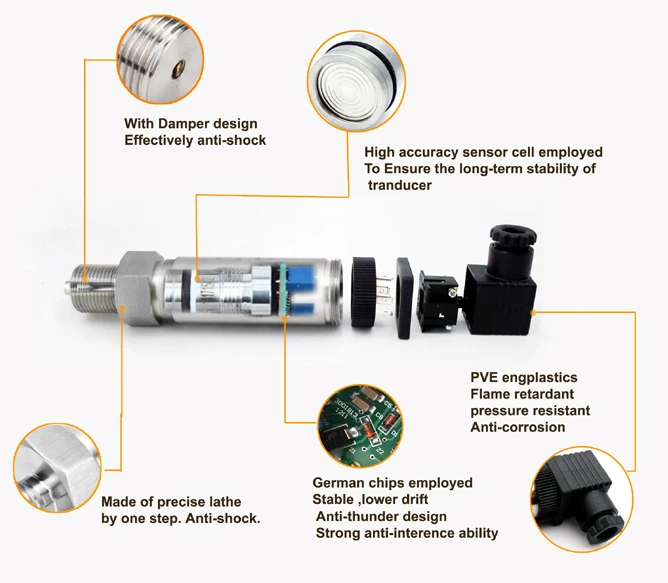 With Damper design
Effectively anti-shock

High accuracy sensor cell employed
To Ensure the long-term stability of
tranducer

PVE engplastics
Flame retardant
pressure resistant
Anti-corrosion

Made of precise lathe
by one step. Anti-shock.

German chips employed
Stable ,lower drift
Anti-thunder design
Strong anti-interence ability