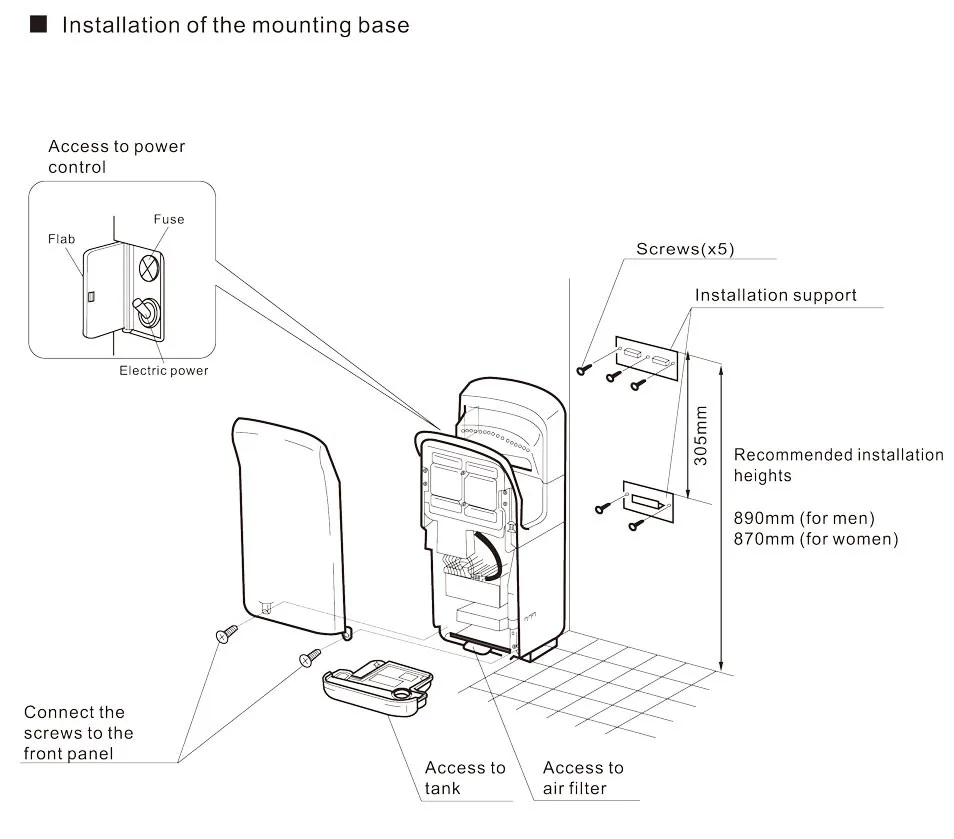 ■ Installation of the mounting base

Access to power control

Flab

Fuse

Electric power

Screws(x5)

Installation support

305mm

Recommended installation heights

890mm (for men)
870mm (for women)

Connect the screws to the front panel

Access to tank

Access to air filter