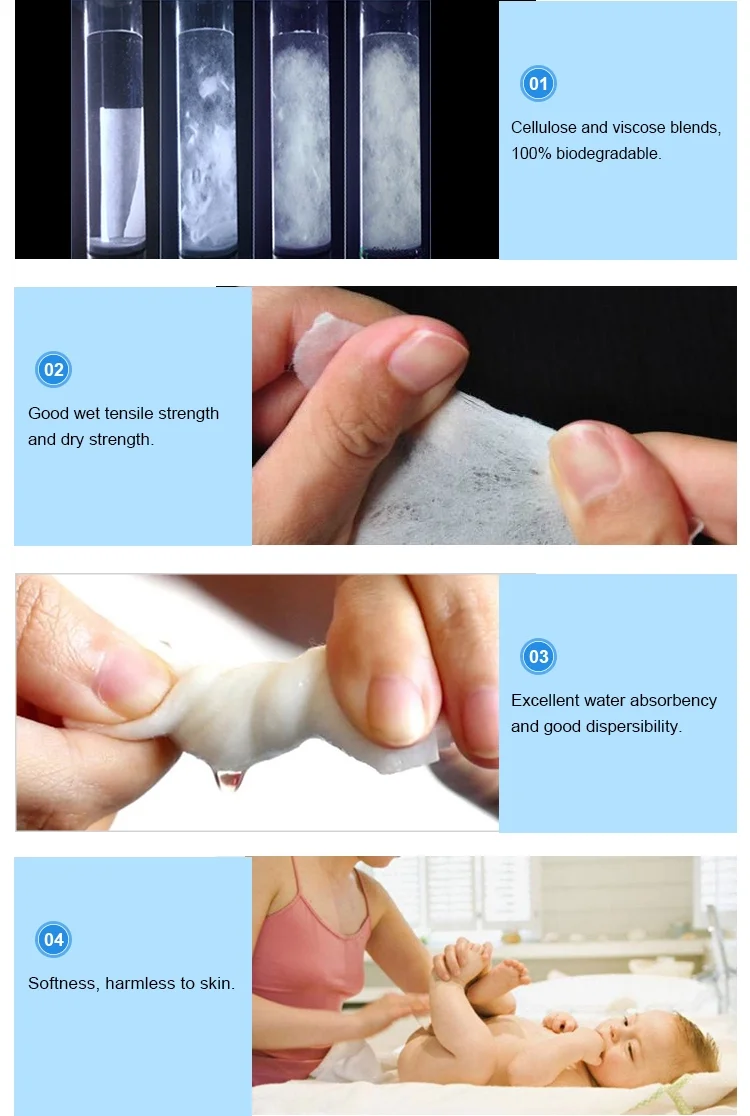 01

Cellulose and viscose blends, 100% biodegradable.

02

Good wet tensile strength and dry strength.

03

Excellent water absorbency and good dispersibility.

04

Softness, harmless to skin.