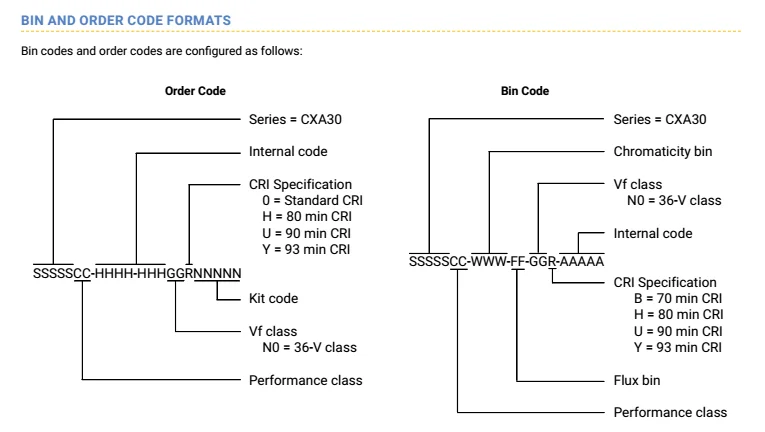 BIN AND ORDER CODE FORMATS

Bin codes and order codes are configured as follows:

Order Code

Series = CXA30

Internal code

CRI Specification
0 = Standard CRI
H = 80 min CRI
U = 90 min CRI
Y = 93 min CRI

SSSSSCC-HHHH-HHHGGRNNNNN

Kit code

Vf class
N0 = 36-V class

Performance class

Bin Code

Series = CXA30

Chromaticity bin

Vf class
N0 = 36-V class

Internal code

SSSSSCC-WWW-FF-GGR-AAAAA

CRI Specification
B = 70 min CRI
H = 80 min CRI
U = 90 min CRI
Y = 93 min CRI

Flux bin

Performance class