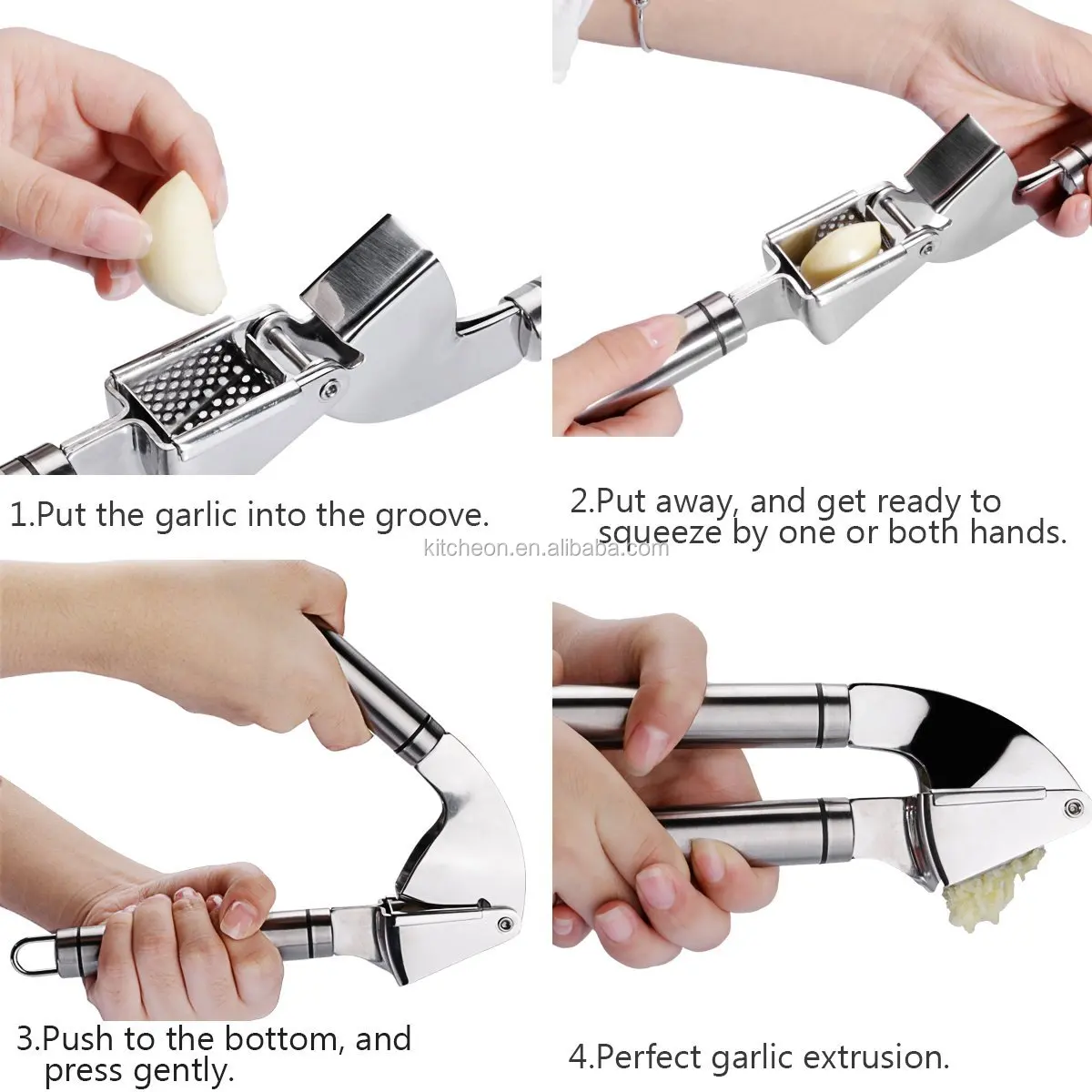 1.Put the garlic into the groove.

2.Put away, and get ready to squeeze by one or both hands.

kitcheon.en.alibaba.com

3.Push to the bottom, and press gently.

4.Perfect garlic extrusion.