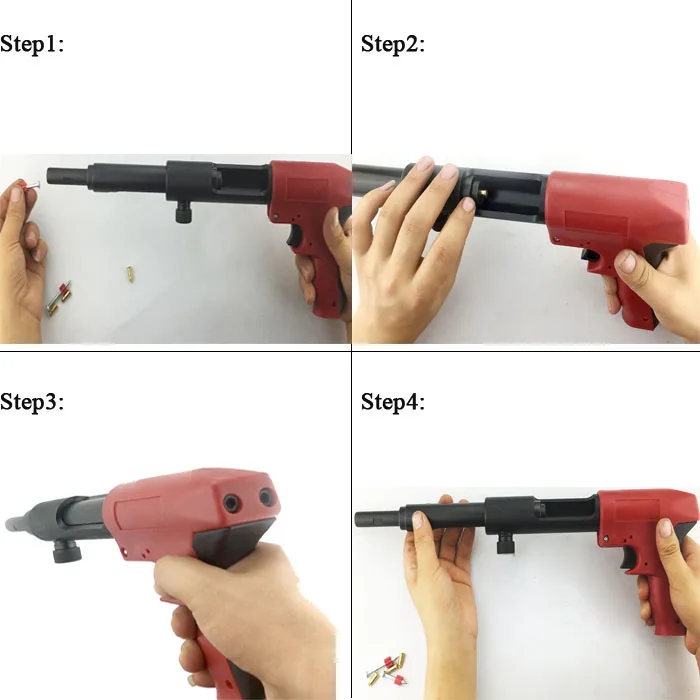 Step1:

Step2:

Step3:

Step4: