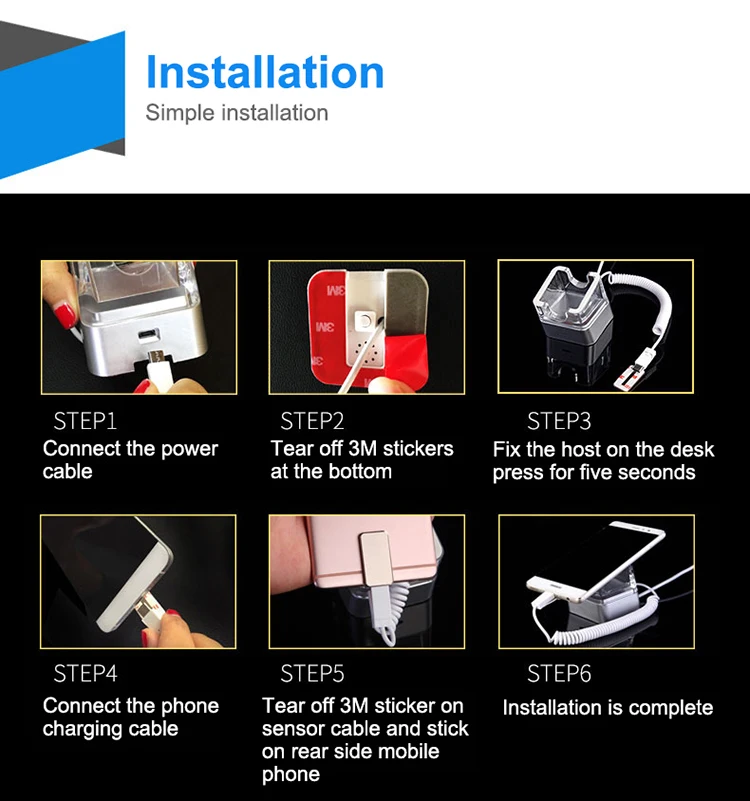 Installation
Simple installation

3M
3M
3M

STEP1
Connect the power cable

STEP2
Tear off 3M stickers at the bottom

STEP3
Fix the host on the desk press for five seconds

STEP4
Connect the phone charging cable

STEP5
Tear off 3M sticker on sensor cable and stick on rear side mobile phone

STEP6
Installation is complete