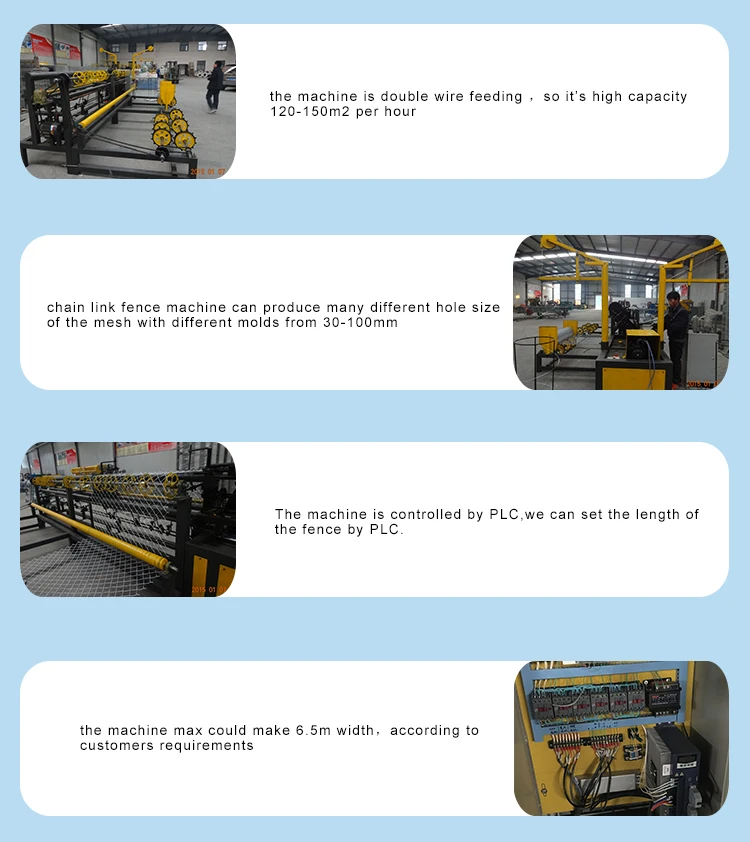 the machine is double wire feeding， so it's high capacity 120-150m2 per hour

chain link fence machine can produce many different hole size of the mesh with different molds from 30-100mm

The machine is controlled by PLC,we can set the length of the fence by PLC.

the machine max could make 6.5m width，according to customers requirements