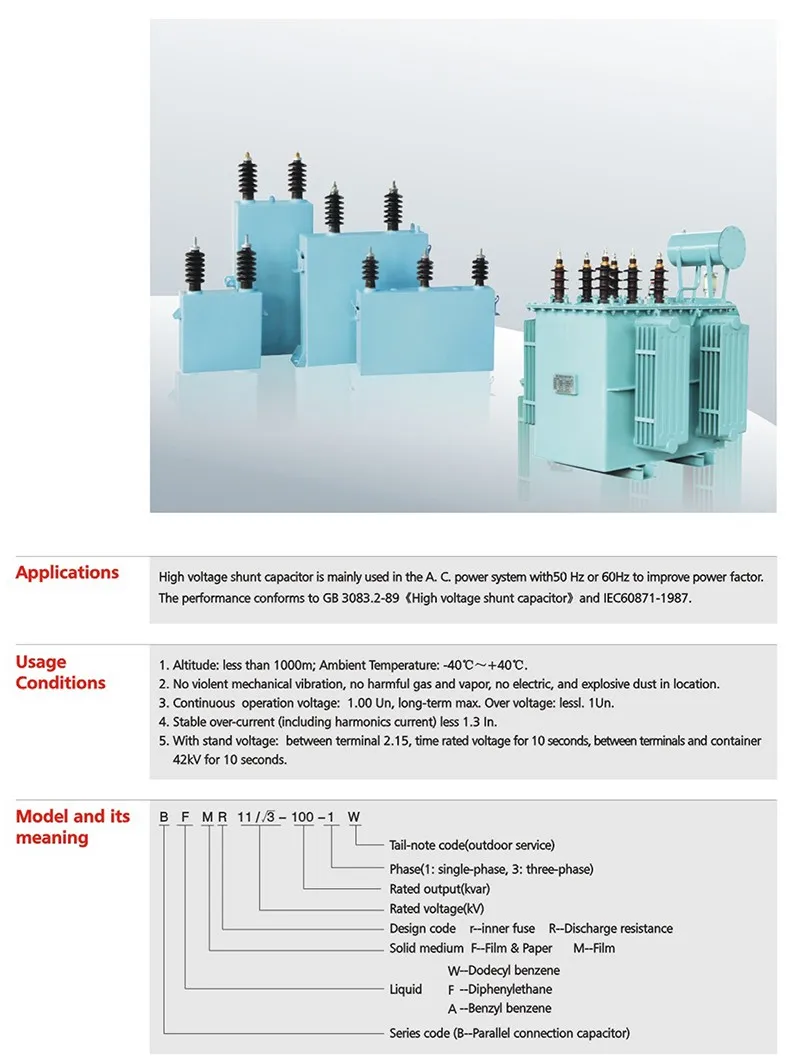 Applications

High voltage shunt capacitor is mainly used in the A. C. power system with50 Hz or 60Hz to improve power factor. The performance conforms to GB 3083.2-89《High voltage shunt capacitor》and IEC60871-1987.

Usage Conditions

1. Altitude: less than 1000m; Ambient Temperature: -40℃～+40℃.
2. No violent mechanical vibration, no harmful gas and vapor, no electric, and explosive dust in location.
3. Continuous operation voltage: 1.00 Un, long-term max. Over voltage: lessl. 1Un.
4. Stable over-current (including harmonics current) less 1.3 In.
5. With stand voltage: between terminal 2.15, time rated voltage for 10 seconds, between terminals and container 42kV for 10 seconds.

Model and its meaning

B F M R 11/$\sqrt{3}$ – 100 – 1 W

Tail-note code(outdoor service)
Phase(1: single-phase, 3: three-phase)
Rated output(kvar)
Rated voltage(kV)
Design code r--inner fuse R--Discharge resistance
Solid medium F--Film & Paper M--Film
Liquid W--Dodecyl benzene
F --Diphenylethane
A --Benzyl benzene
Series code (B--Parallel connection capacitor)