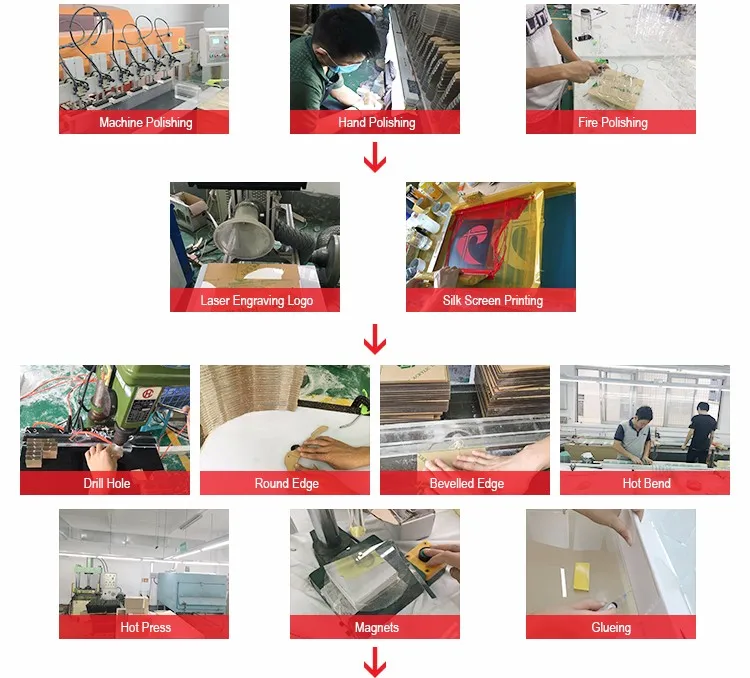 Machine Polishing

Hand Polishing

Fire Polishing

Laser Engraving Logo

Silk Screen Printing

Drill Hole

Round Edge

Bevelled Edge

Hot Bend

Hot Press

Magnets

Glueing