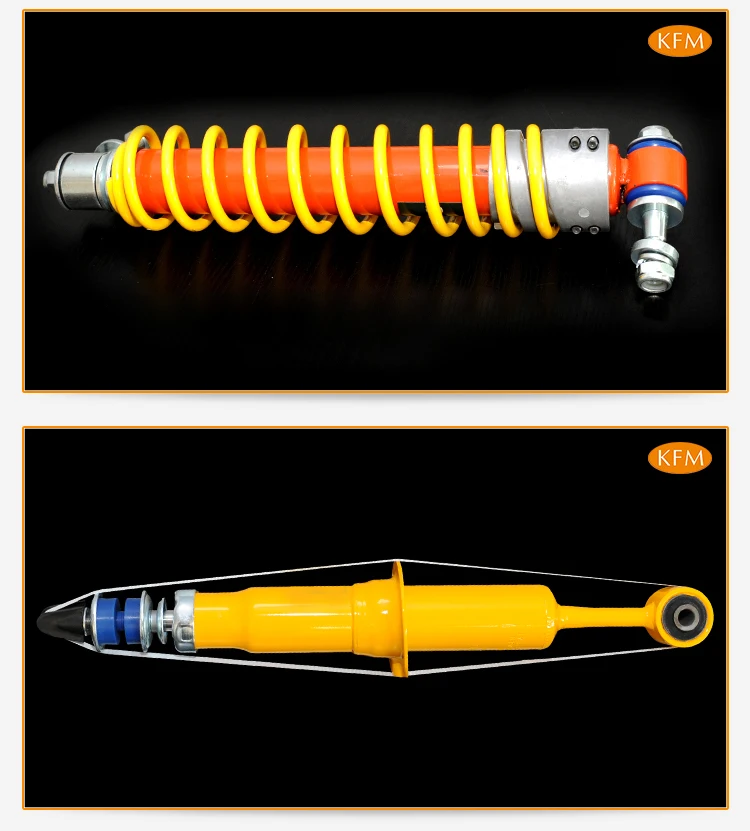 KFM

KFM