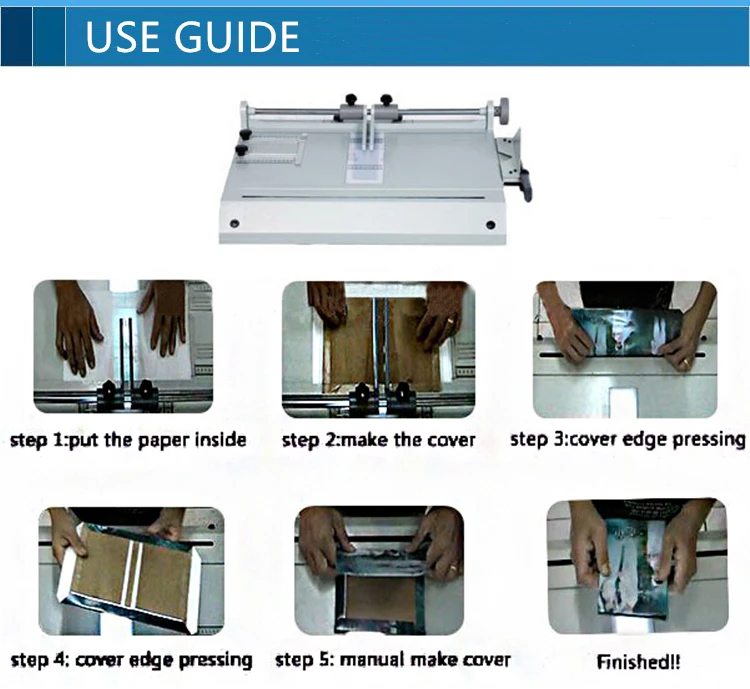 USE GUIDE

step 1:put the paper inside

step 2:make the cover

step 3:cover edge pressing

step 4: cover edge pressing

step 5: manual make cover

Finished!!