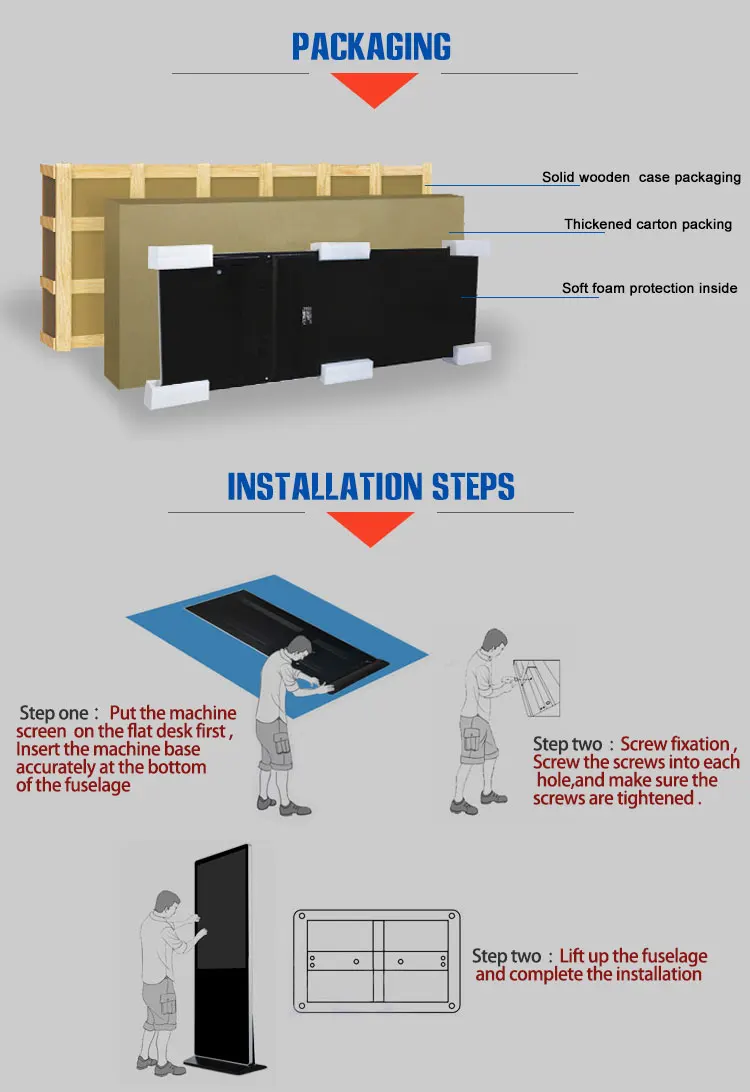 PACKAGING

Solid wooden case packaging

Thickened carton packing

Soft foam protection inside

INSTALLATION STEPS

Step one : Put the machine screen on the flat desk first , Insert the machine base accurately at the bottom of the fuselage

Step two : Screw fixation , Screw the screws into each hole,and make sure the screws are tightened .

Step two : Lift up the fuselage and complete the installation