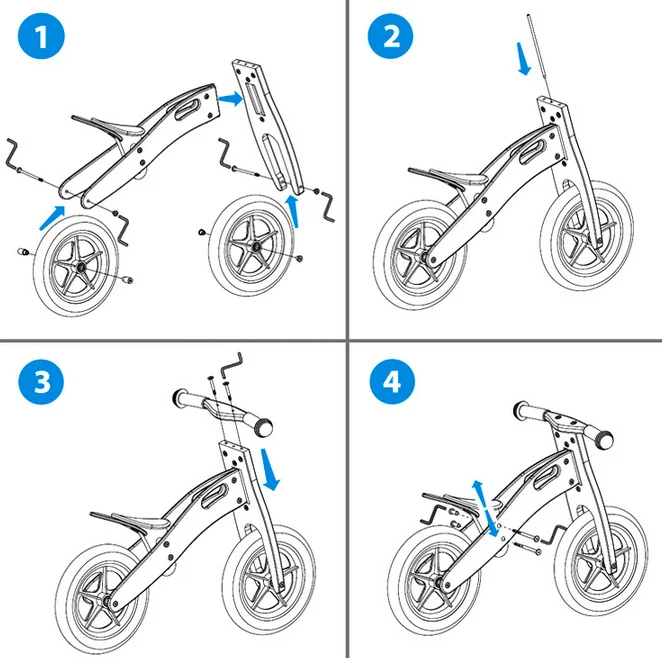 1

2

3

4