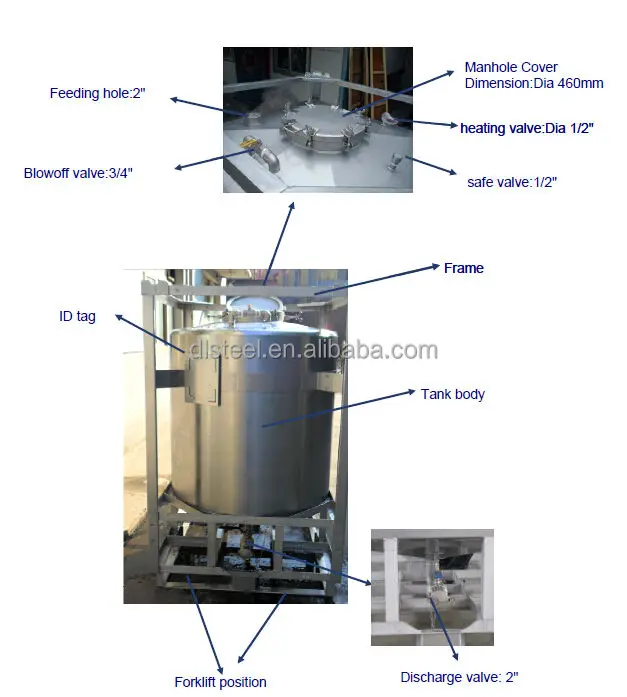 Feeding hole:2"

Manhole Cover
Dimension:Dia 460mm

heating valve:Dia 1/2"

Blowoff valve:3/4"

safe valve:1/2"

Frame

ID tag

dlsteel.en.alibaba.com

Tank body

Forklift position

Discharge valve: 2"