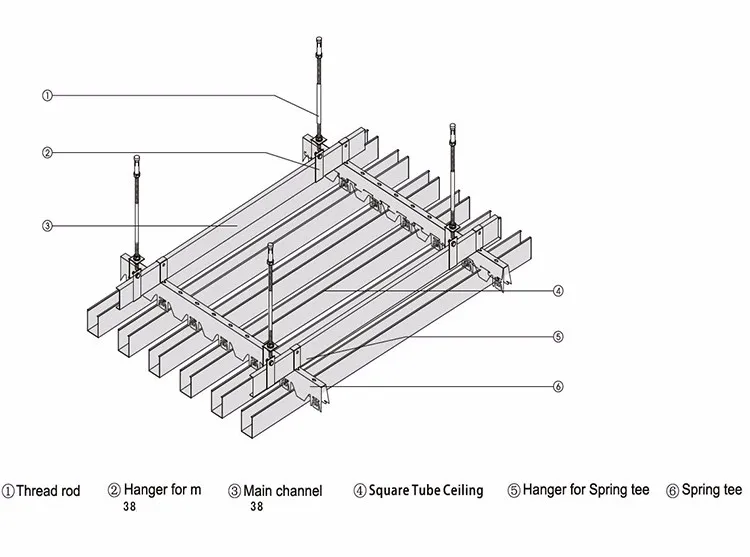 ①
②
③
④
⑤
⑥

①Thread rod ②Hanger for m 38 ③Main channel 38 ④Square Tube Ceiling ⑤Hanger for Spring tee ⑥Spring tee