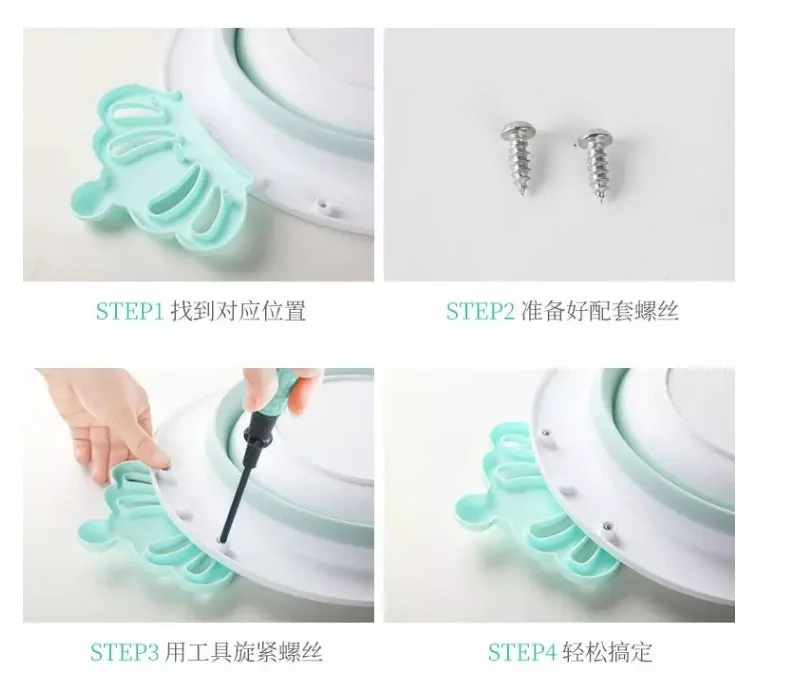 STEP1 找到对应位置

STEP2 准备好配套螺丝

STEP3 用工具旋紧螺丝

STEP4 轻松搞定